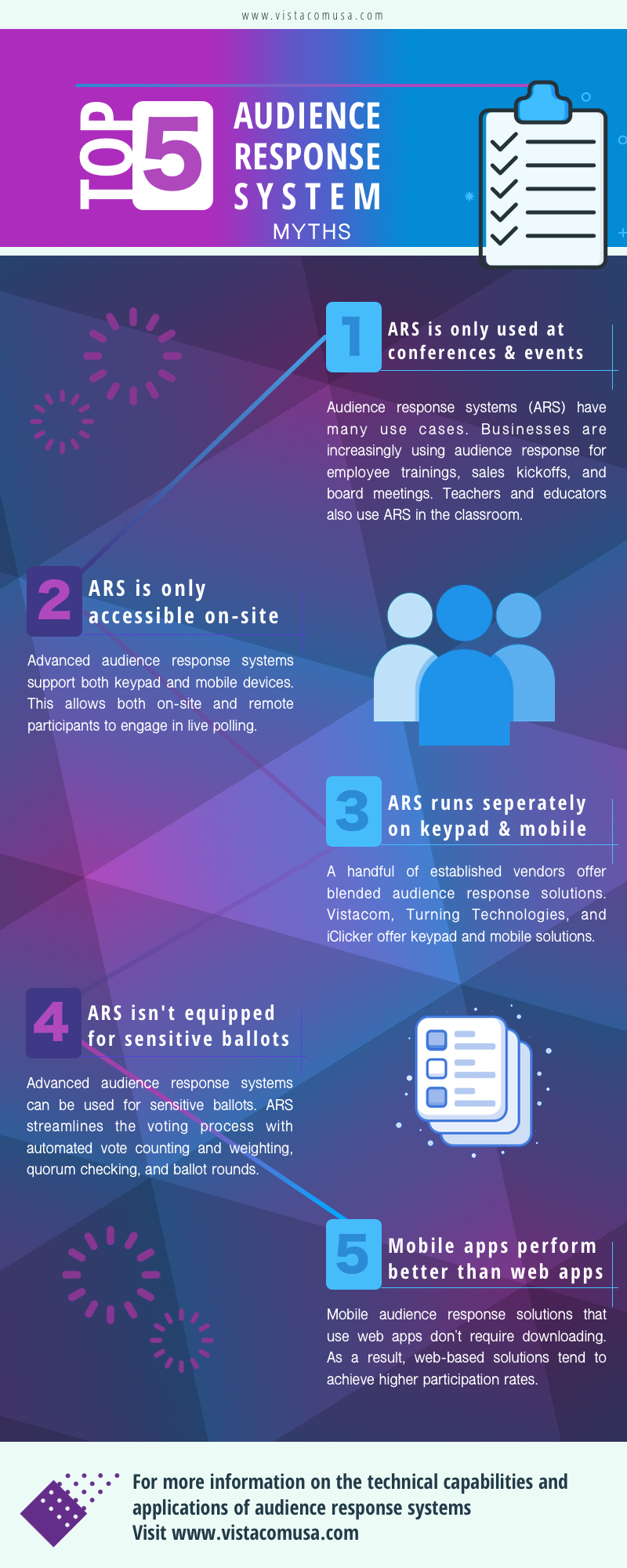 www.vistacomusa.com

TOP 5 AUDIENCE RESPONSE SYSTEM MYTHS

1 ARS is only used at conferences & events

Audience response systems (ARS) have many use cases. Businesses are increasingly using audience response for employee trainings, sales kickoffs, and board meetings. Teachers and educators also use ARS in the classroom.

2 ARS is only accessible on-site

Advanced audience response systems support both keypad and mobile devices. This allows both on-site and remote participants to engage in live polling.

3 ARS runs seperately on keypad & mobile

A handful of established vendors offer blended audience response solutions. Vistacom, Turning Technologies, and iClicker offer keypad and mobile solutions.

4 ARS isn't equipped for sensitive ballots

Advanced audience response systems can be used for sensitive ballots. ARS streamlines the voting process with automated vote counting and weighting, quorum checking, and ballot rounds.

5 Mobile apps perform better than web apps

Mobile audience response solutions that use web apps don't require downloading. As a result, web-based solutions tend to achieve higher participation rates.

For more information on the technical capabilities and applications of audience response systems
Visit www.vistacomusa.com