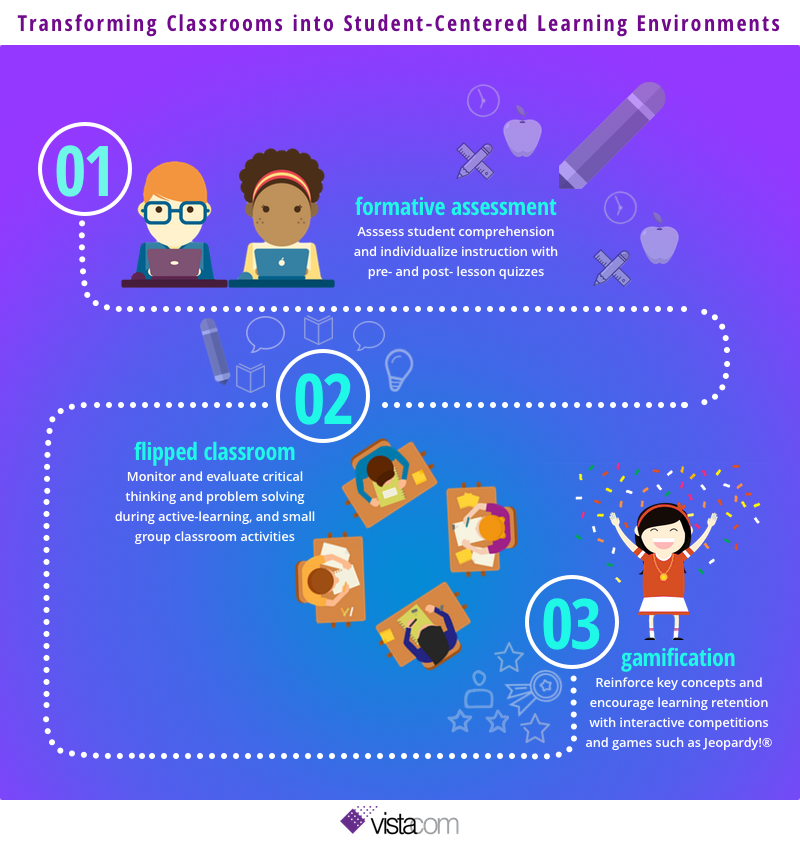 Transforming Classrooms into Student-Centered Learning Environments

01

formative assessment
Asssess student comprehension and individualize instruction with pre- and post- lesson quizzes

02

flipped classroom
Monitor and evaluate critical thinking and problem solving during active-learning, and small group classroom activities

03

gamification
Reinforce key concepts and encourage learning retention with interactive competitions and games such as Jeopardy!®

vistacom