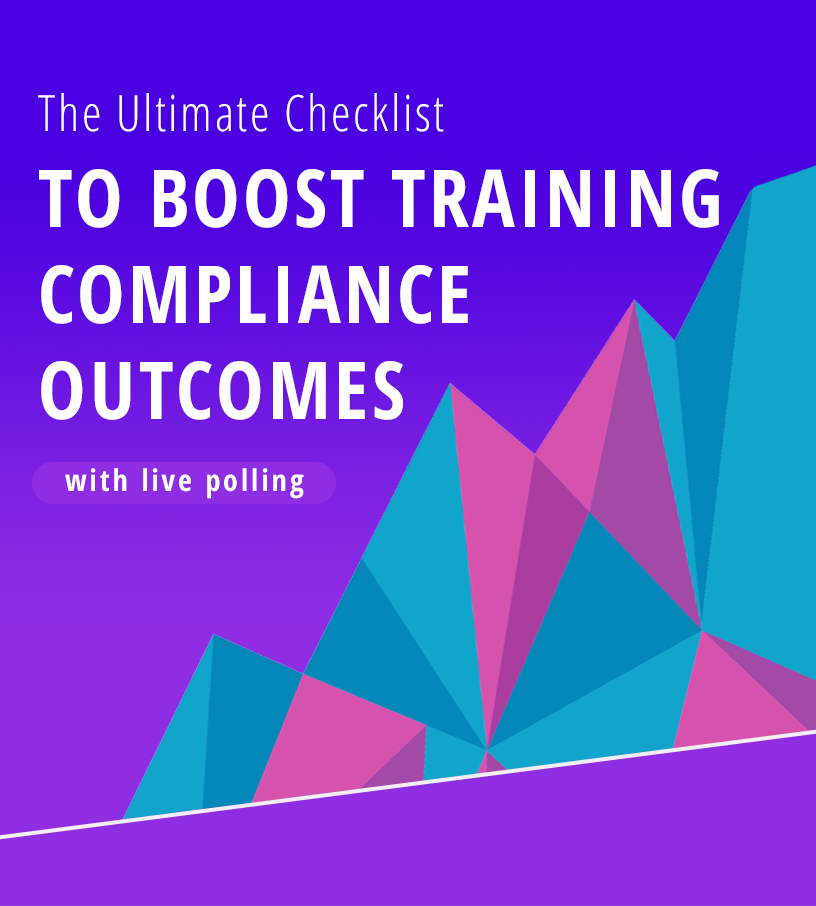 The Ultimate Checklist

TO BOOST TRAINING COMPLIANCE OUTCOMES

with live polling