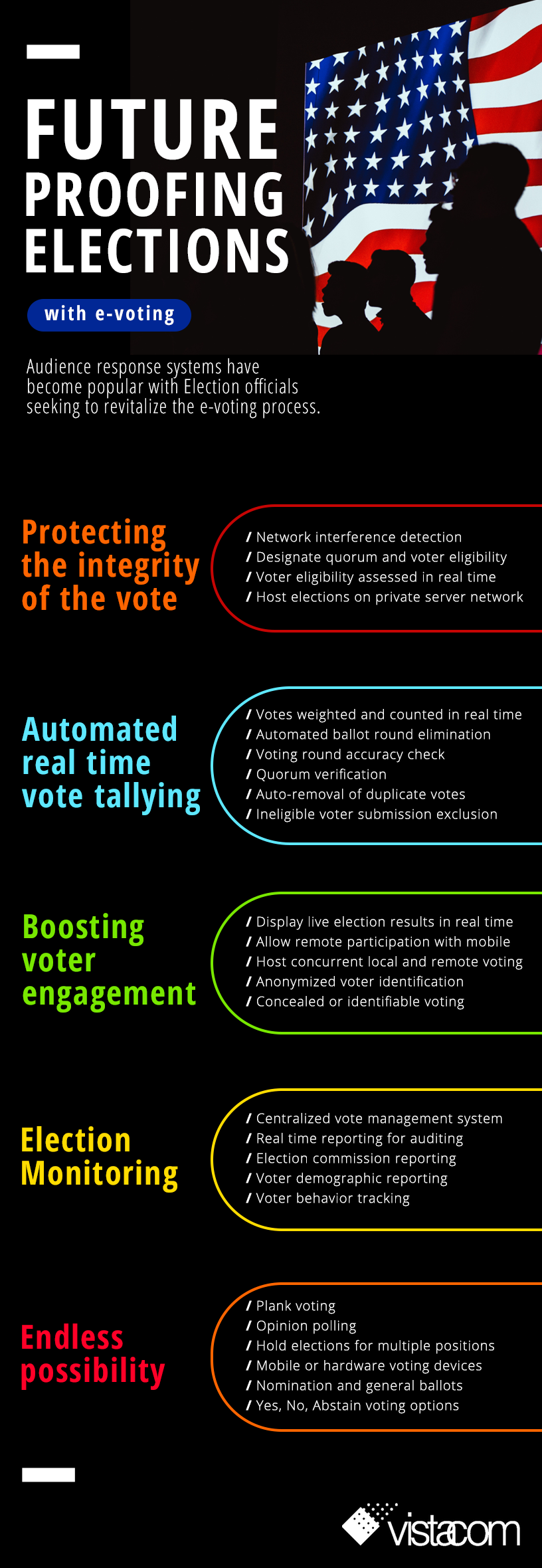 FUTURE PROOFING ELECTIONS

with e-voting

Audience response systems have become popular with Election officials seeking to revitalize the e-voting process.

Protecting the integrity of the vote

/ Network interference detection
/ Designate quorum and voter eligibility
/ Voter eligibility assessed in real time
/ Host elections on private server network

Automated real time vote tallying

/ Votes weighted and counted in real time
/ Automated ballot round elimination
/ Voting round accuracy check
/ Quorum verification
/ Auto-removal of duplicate votes
/ Ineligible voter submission exclusion

Boosting voter engagement

/ Display live election results in real time
/ Allow remote participation with mobile
/ Host concurrent local and remote voting
/ Anonymized voter identification
/ Concealed or identifiable voting

Election Monitoring

/ Centralized vote management system
/ Real time reporting for auditing
/ Election commission reporting
/ Voter demographic reporting
/ Voter behavior tracking

Endless possibility

/ Plank voting
/ Opinion polling
/ Hold elections for multiple positions
/ Mobile or hardware voting devices
/ Nomination and general ballots
/ Yes, No, Abstain voting options

vistacom